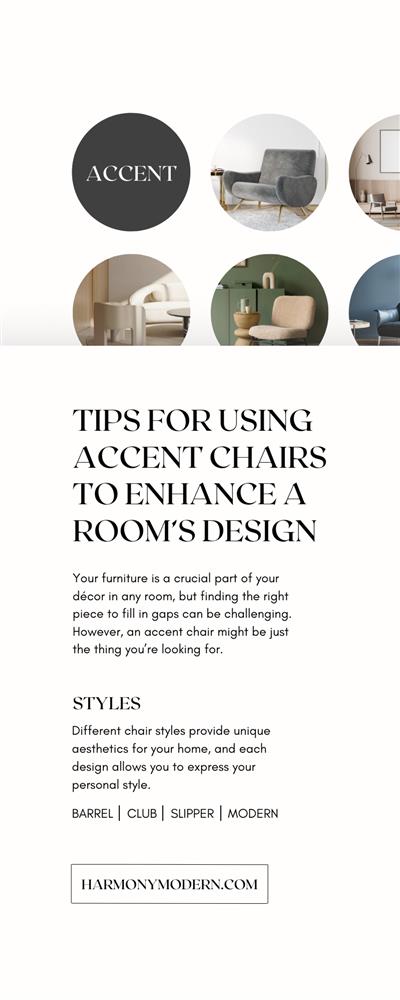 ACCENT

TIPS FOR USING ACCENT CHAIRS TO ENHANCE A ROOM'S DESIGN

Your furniture is a crucial part of your décor in any room, but finding the right piece to fill in gaps can be challenging. However, an accent chair might be just the thing you're looking for.

STYLES

Different chair styles provide unique aesthetics for your home, and each design allows you to express your personal style.

BARREL | CLUB | SLIPPER | MODERN

HARMONYMODERN.COM