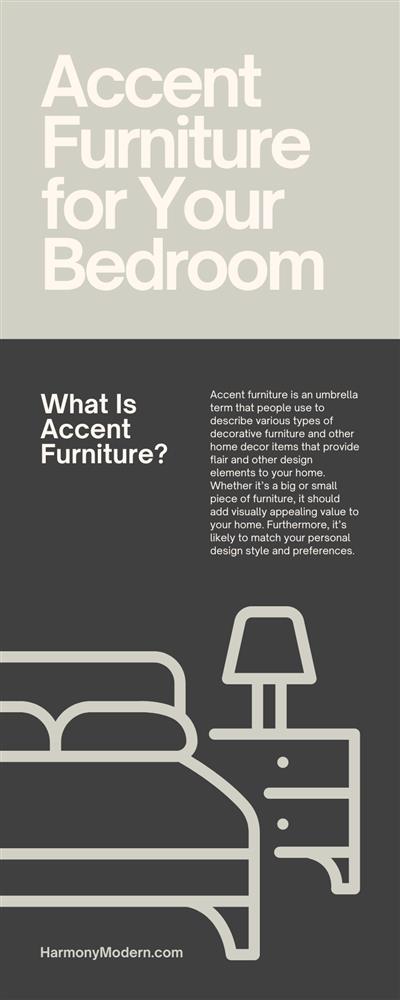 Accent Furniture for Your Bedroom

What Is Accent Furniture?

Accent furniture is an umbrella term that people use to describe various types of decorative furniture and other home decor items that provide flair and other design elements to your home. Whether it's a big or small piece of furniture, it should add visually appealing value to your home. Furthermore, it's likely to match your personal design style and preferences.

HarmonyModern.com