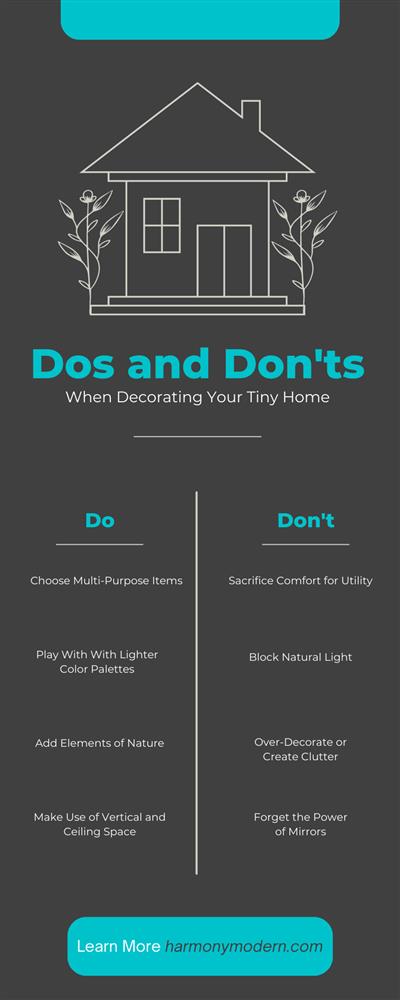 Dos and Don'ts
When Decorating Your Tiny Home

Do

Choose Multi-Purpose Items

Play With With Lighter Color Palettes

Add Elements of Nature

Make Use of Vertical and Ceiling Space

Don't

Sacrifice Comfort for Utility

Block Natural Light

Over-Decorate or Create Clutter

Forget the Power of Mirrors

Learn More harmonymodern.com