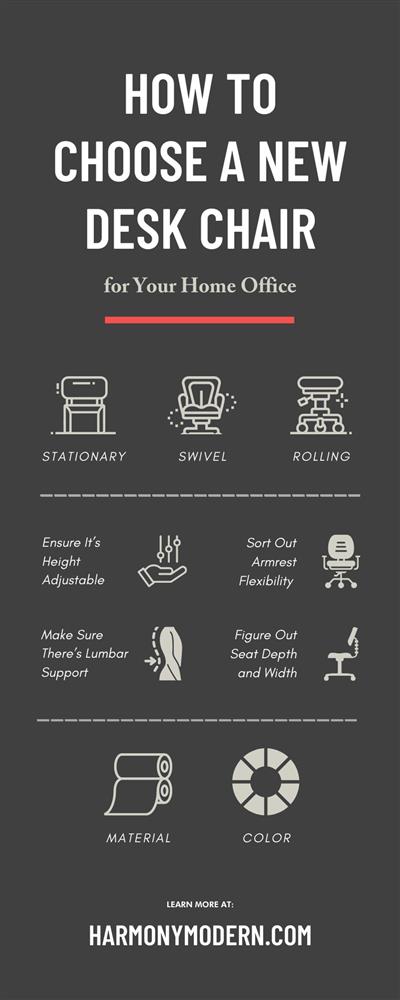 HOW TO CHOOSE A NEW DESK CHAIR

for Your Home Office

STATIONARY

SWIVEL

ROLLING

Ensure It's Height Adjustable

Sort Out Armrest Flexibility

Make Sure There's Lumbar Support

Figure Out Seat Depth and Width

MATERIAL

COLOR

LEARN MORE AT:

HARMONYMODERN.COM